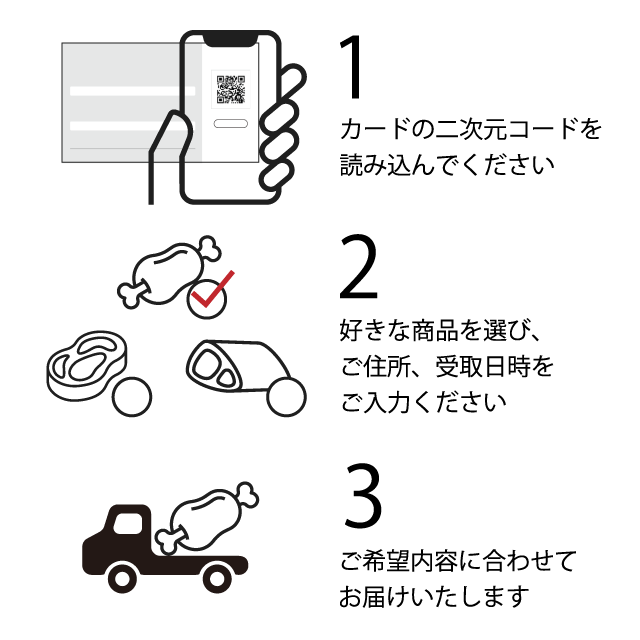 1
カードの二次元コードを読み込んでください

2
好きな商品を選び、ご住所、受取日時をご入力ください

3
ご希望内容に合わせてお届けいたします